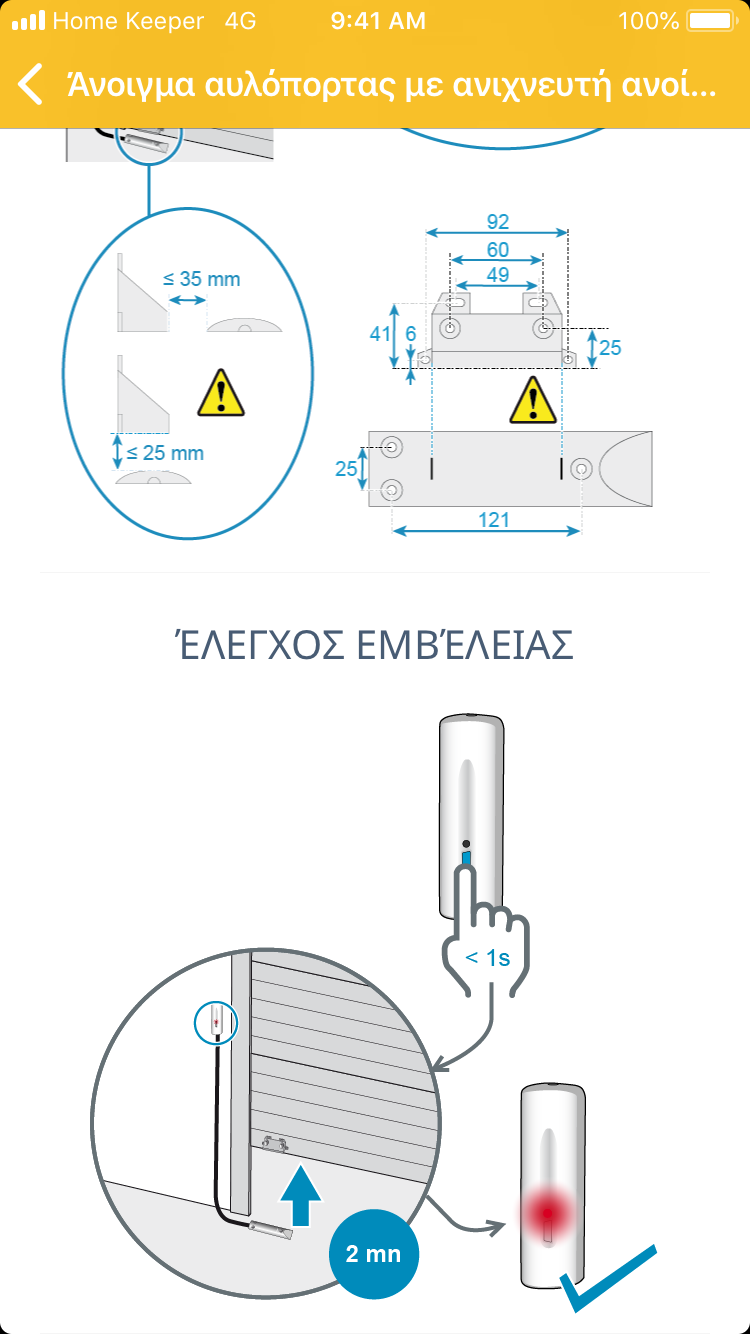 Home Keeper 4G 9:41 AM 100%

Άνοιγμα αυλόπορτας με ανιχνευτή ανοί...

≤ 35 mm

≤ 25 mm

92
60
49
41
6
25
25
121

ΈΛΕΓΧΟΣ ΕΜΒΈΛΕΙΑΣ

< 1s

2 mn